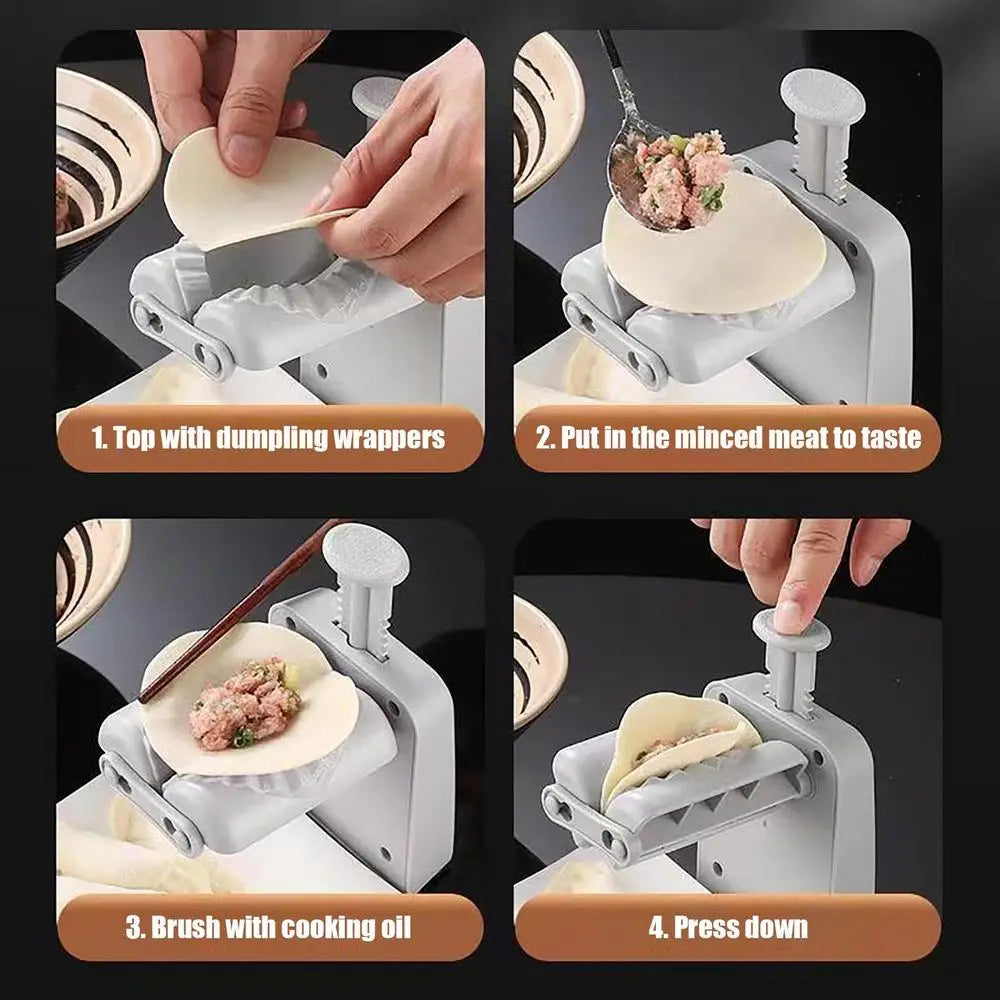 1. Top with dumpling wrappers

2. Put in the minced meat to taste

3. Brush with cooking oil

4. Press down