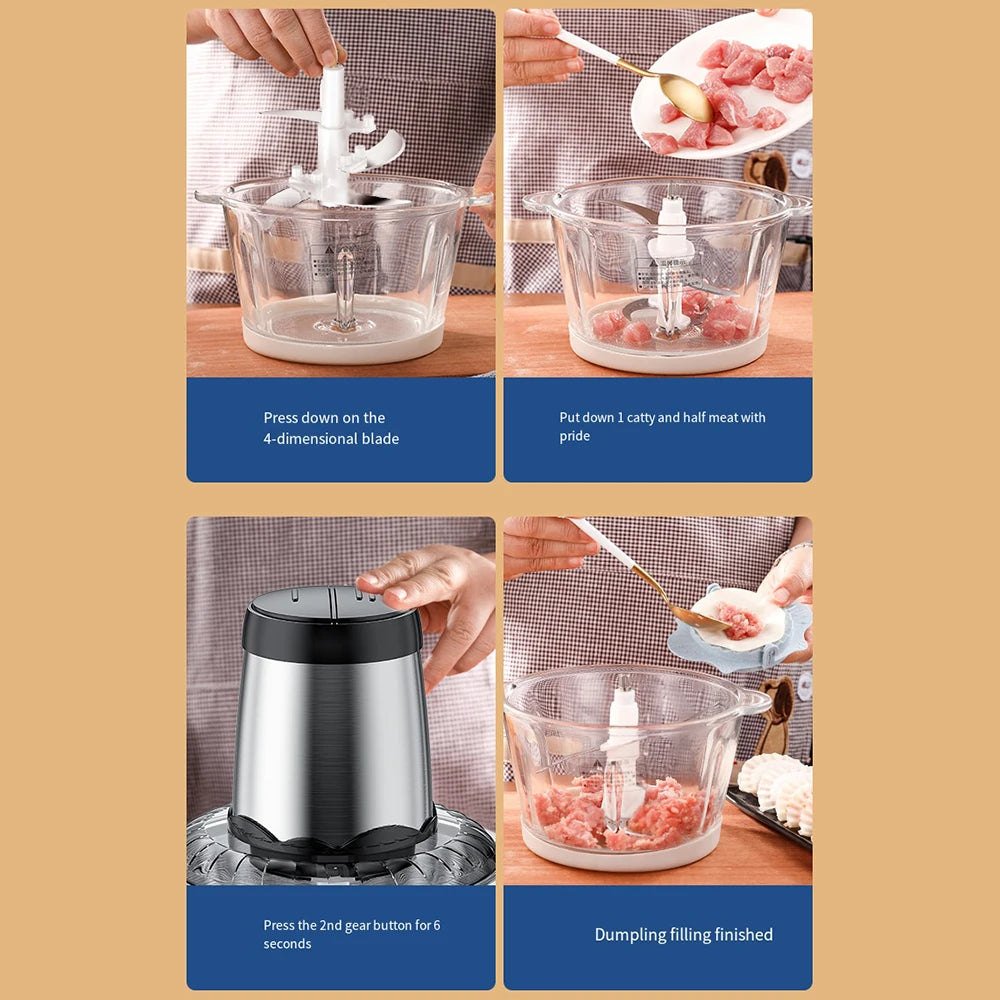 Press down on the 4-dimensional blade

Put down 1 catty and half meat with pride

Press the 2nd gear button for 6 seconds

Dumpling filling finished