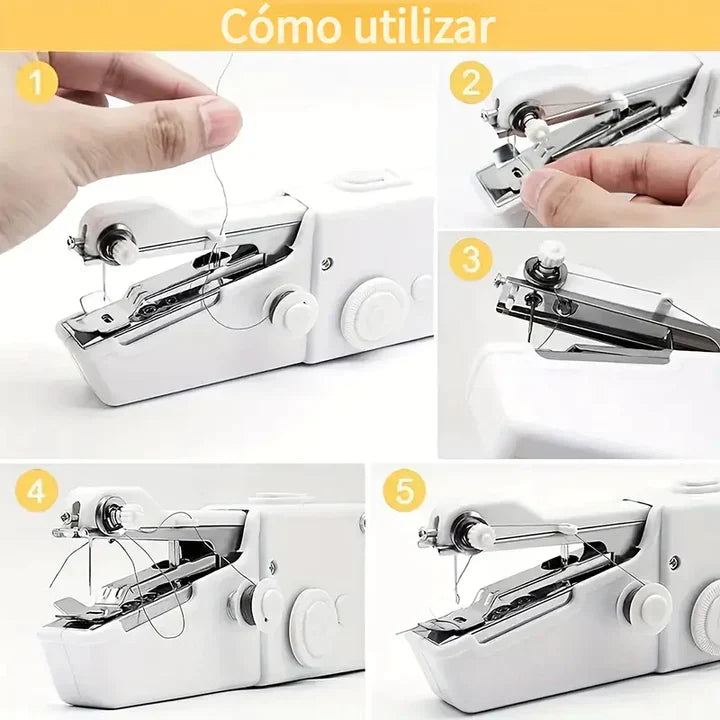 Cómo utilizar

1

2

3

4

5